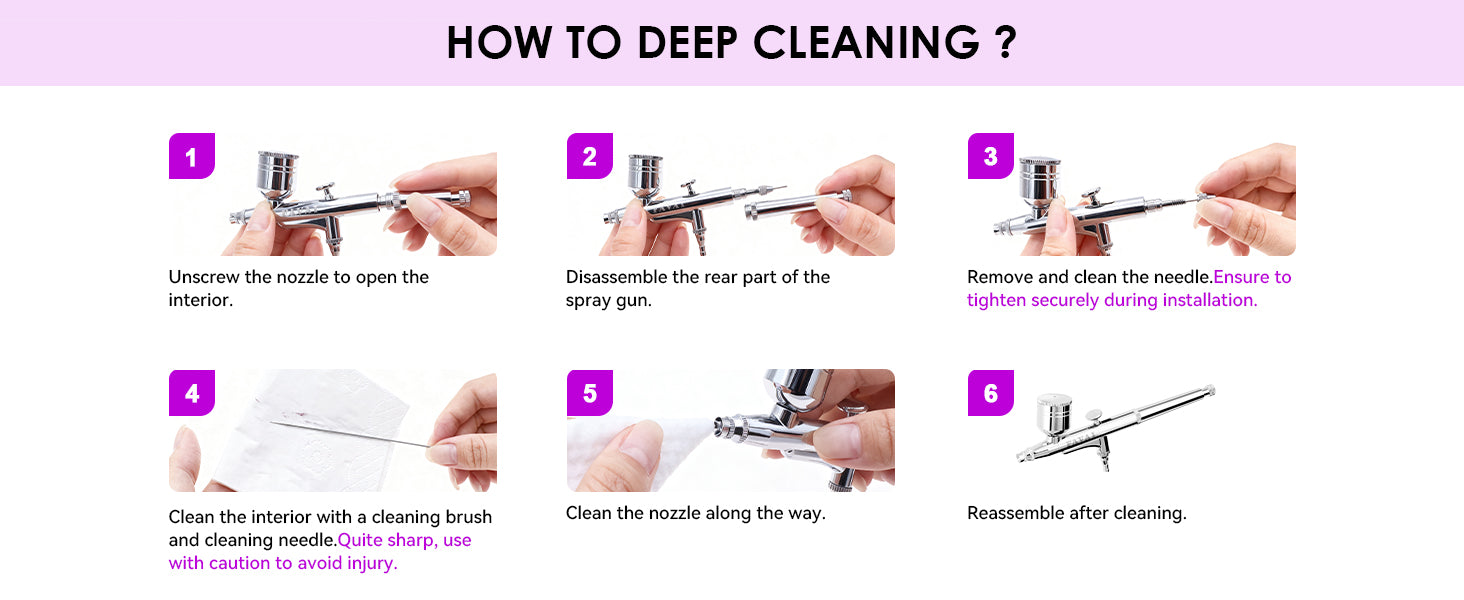 HOW TO DEEP CLEANING ?

1

Unscrew the nozzle to open the interior.

2

Disassemble the rear part of the spray gun.

3

Remove and clean the needle.Ensure to tighten securely during installation.

4

Clean the interior with a cleaning brush and cleaning needle.Quite sharp, use with caution to avoid injury.

5

Clean the nozzle along the way.

6

Reassemble after cleaning.