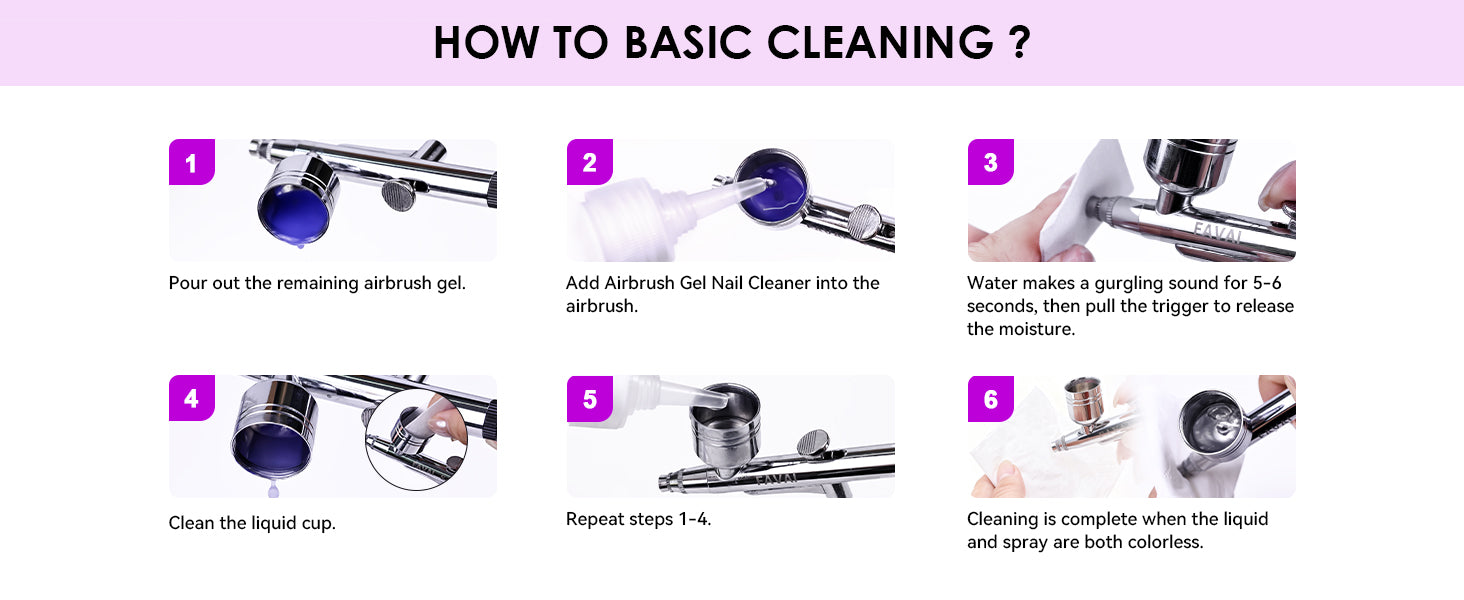 HOW TO BASIC CLEANING ?

1
Pour out the remaining airbrush gel.

2
Add Airbrush Gel Nail Cleaner into the airbrush.

3
FAVAI
Water makes a gurgling sound for 5-6 seconds, then pull the trigger to release the moisture.

4
Clean the liquid cup.

5
FAVAI
Repeat steps 1-4.

6
Cleaning is complete when the liquid and spray are both colorless.