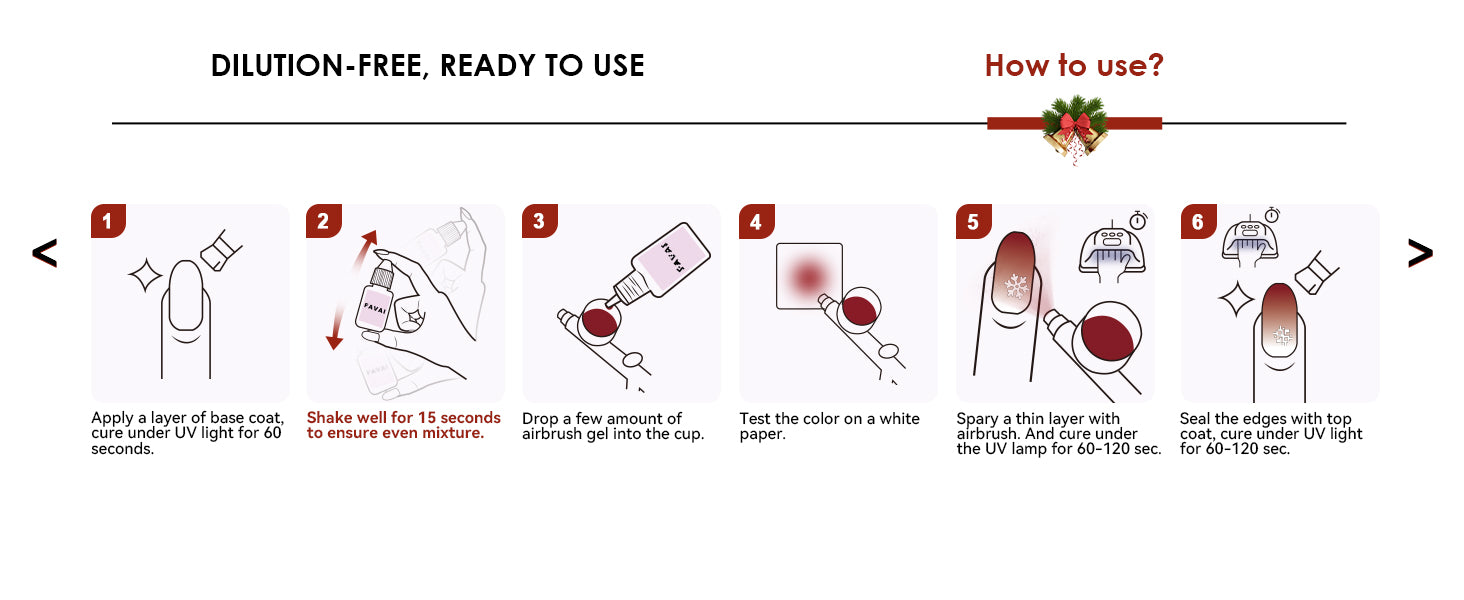 DILUTION-FREE, READY TO USE

How to use?

<

1

Apply a layer of base coat, cure under UV light for 60 seconds.

2

FAVAI

Shake well for 15 seconds to ensure even mixture.

3

FAVAI

Drop a few amount of airbrush gel into the cup.

4

Test the color on a white paper.

5

Spary a thin layer with airbrush. And cure under the UV lamp for 60-120 sec.

6

Seal the edges with top coat, cure under UV light for 60-120 sec.

>