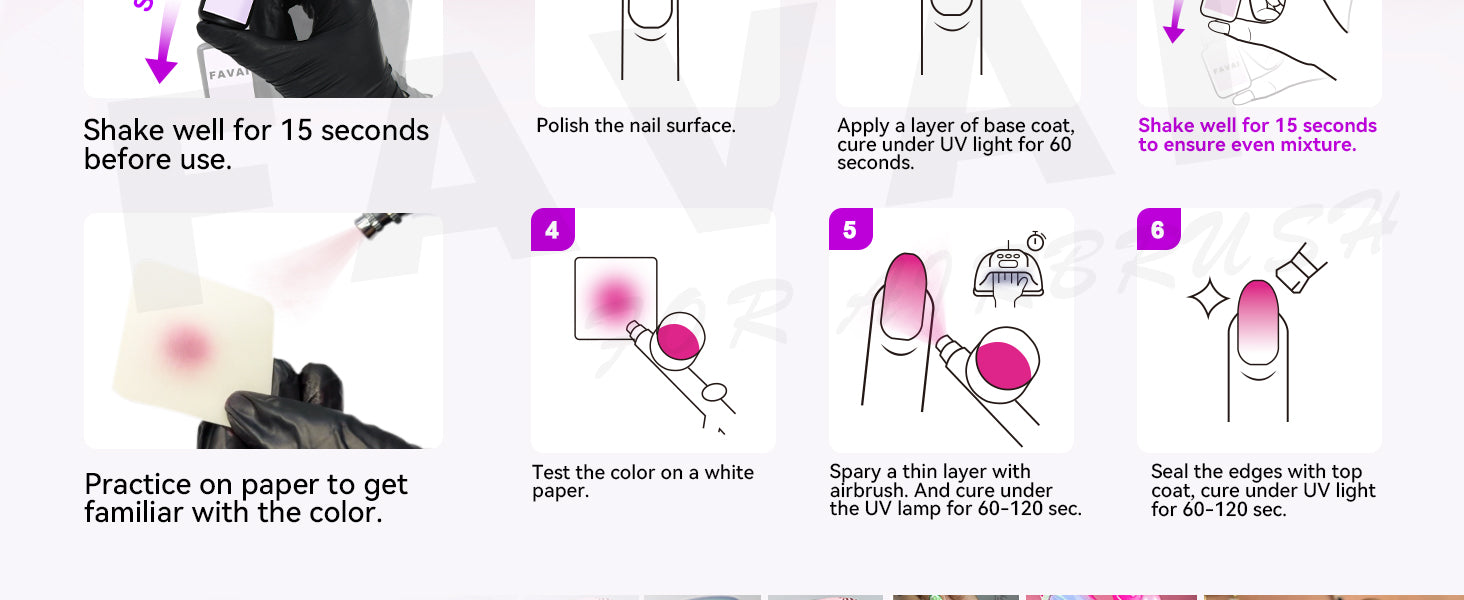 FAVAI

Shake well for 15 seconds before use.

Polish the nail surface.

Apply a layer of base coat, cure under UV light for 60 seconds.

FAVAI

Shake well for 15 seconds to ensure even mixture.

Practice on paper to get familiar with the color.

4

Test the color on a white paper.

5

Spary a thin layer with airbrush. And cure under the UV lamp for 60-120 sec.

6

Seal the edges with top coat, cure under UV light for 60-120 sec.

FAVAI
FOR AIRBRUSH