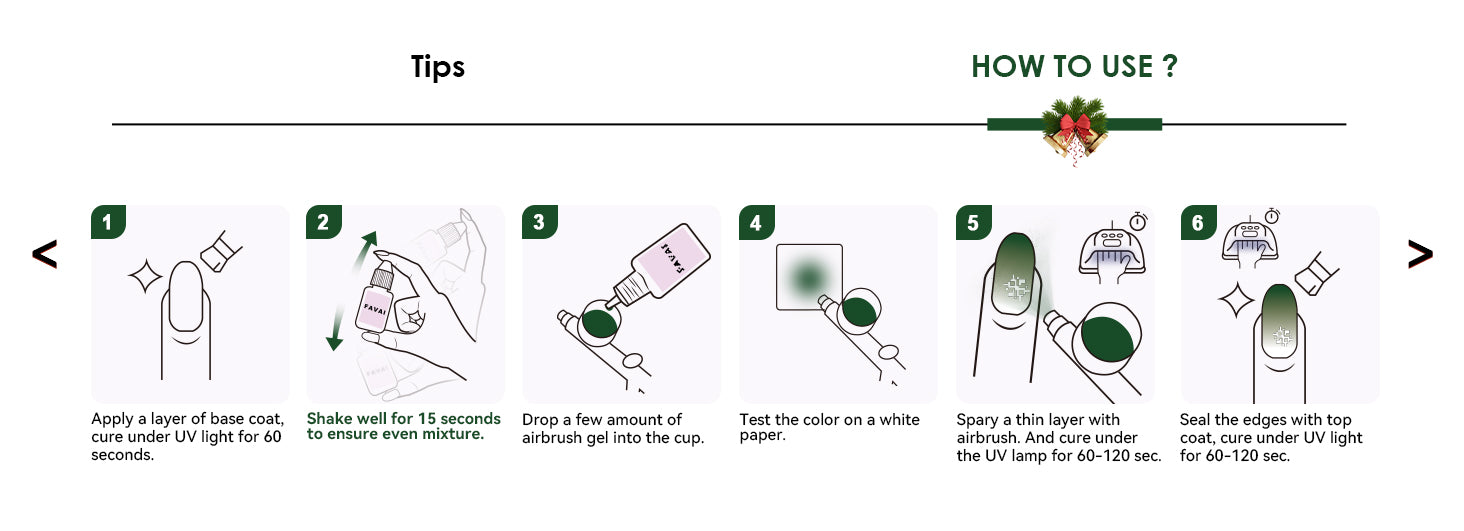 Tips

HOW TO USE ?

<

1

Apply a layer of base coat, cure under UV light for 60 seconds.

2

FAVAI

FAVAI

Shake well for 15 seconds to ensure even mixture.

3

FAVAI

Drop a few amount of airbrush gel into the cup.

4

Test the color on a white paper.

5

Spary a thin layer with airbrush. And cure under the UV lamp for 60-120 sec.

6

Seal the edges with top coat, cure under UV light for 60-120 sec.

>