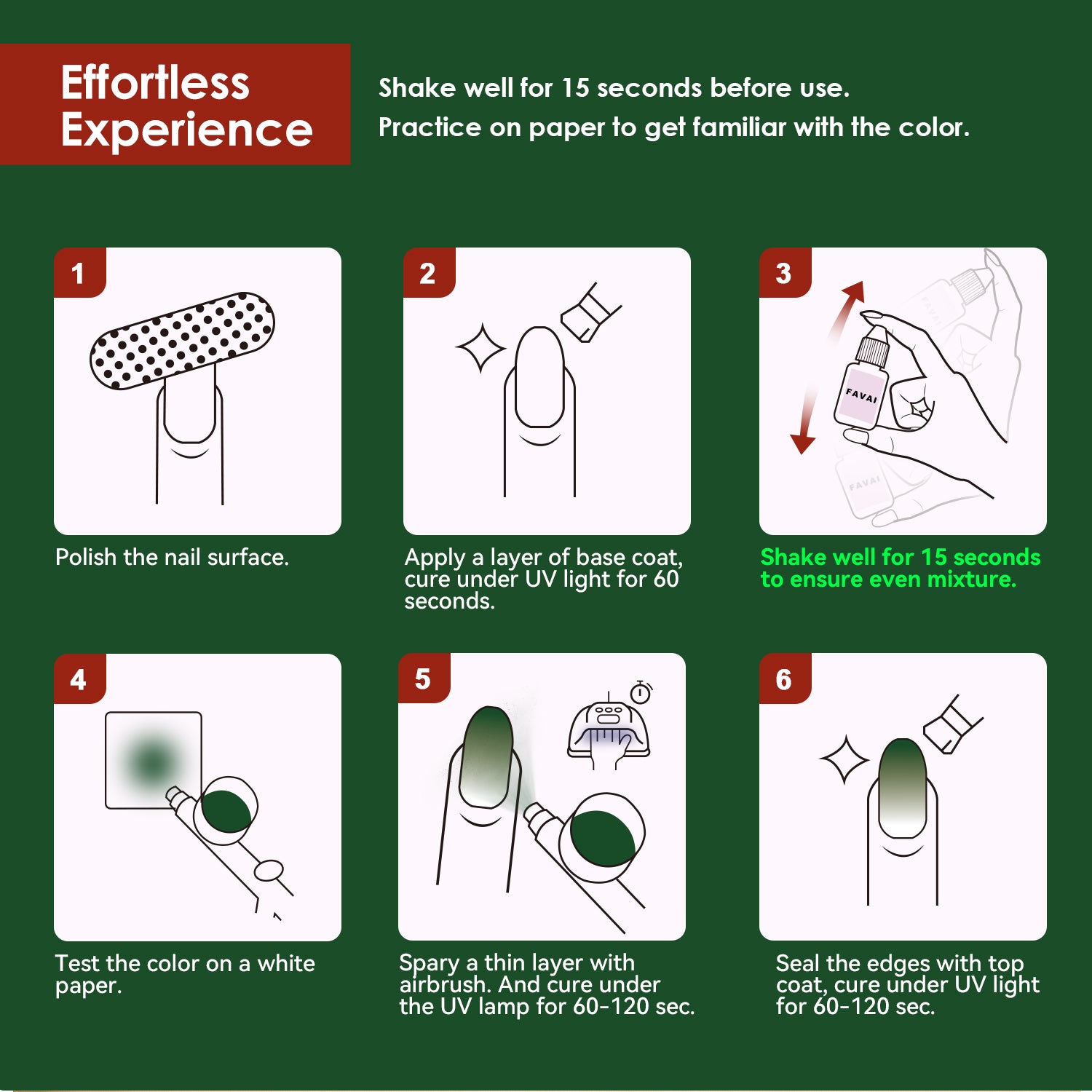 Effortless Experience

Shake well for 15 seconds before use.
Practice on paper to get familiar with the color.

1

Polish the nail surface.

2

Apply a layer of base coat, cure under UV light for 60 seconds.

3

FAVAI

FAVAI

FAVAI

Shake well for 15 seconds to ensure even mixture.

4

Test the color on a white paper.

5

Spary a thin layer with airbrush. And cure under the UV lamp for 60-120 sec.

6

Seal the edges with top coat, cure under UV light for 60-120 sec.