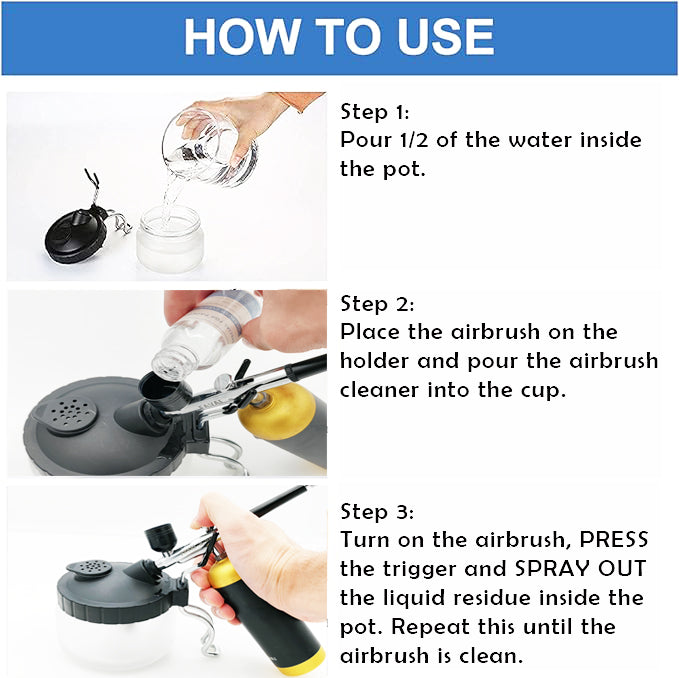 HOW TO USE

Step 1:
Pour 1/2 of the water inside the pot.

Step 2:
Place the airbrush on the holder and pour the airbrush cleaner into the cup.

Step 3:
Turn on the airbrush, PRESS the trigger and SPRAY OUT the liquid residue inside the pot. Repeat this until the airbrush is clean.