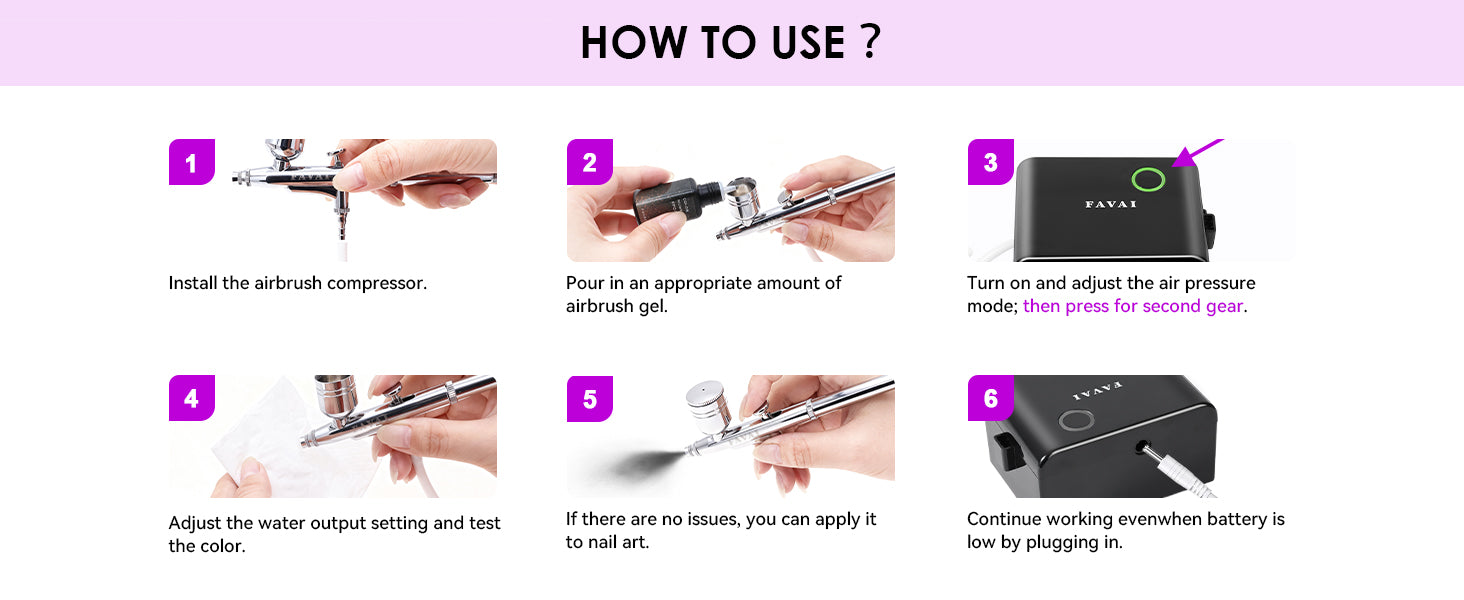 HOW TO USE ?

1
FAVAI
Install the airbrush compressor.

2
Pour in an appropriate amount of airbrush gel.

3
FAVAI
Turn on and adjust the air pressure mode; then press for second gear.

4
Adjust the water output setting and test the color.

5
If there are no issues, you can apply it to nail art.

6
FAVAI
Continue working evenwhen battery is low by plugging in.