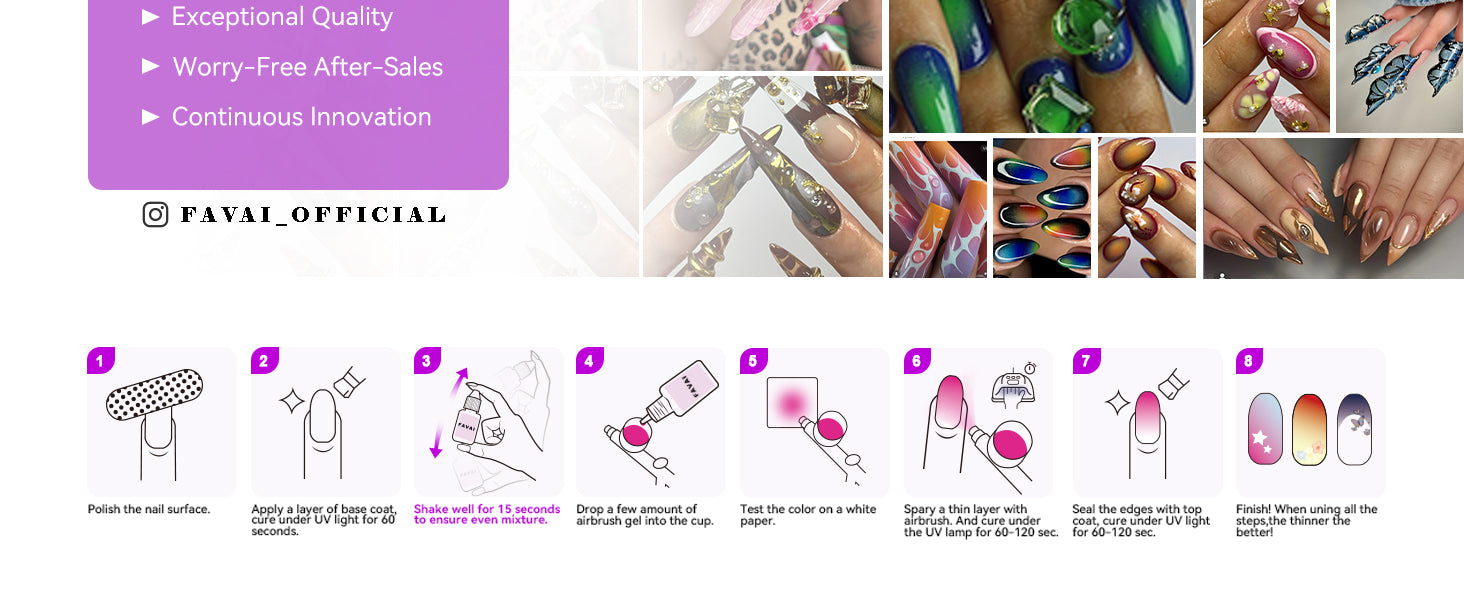 ► Exceptional Quality

► Worry-Free After-Sales

► Continuous Innovation

FAVAI_OFFICIAL

1
Polish the nail surface.

2
Apply a layer of base coat, cure under UV light for 60 seconds.

3
FAVAI
Shake well for 15 seconds to ensure even mixture.

4
FAVAI
Drop a few amount of airbrush gel into the cup.

5
Test the color on a white paper.

6
Spary a thin layer with airbrush. And cure under the UV lamp for 60-120 sec.

7
Seal the edges with top coat, cure under UV light for 60-120 sec.

8
Finish! When uning all the steps,the thinner the better!