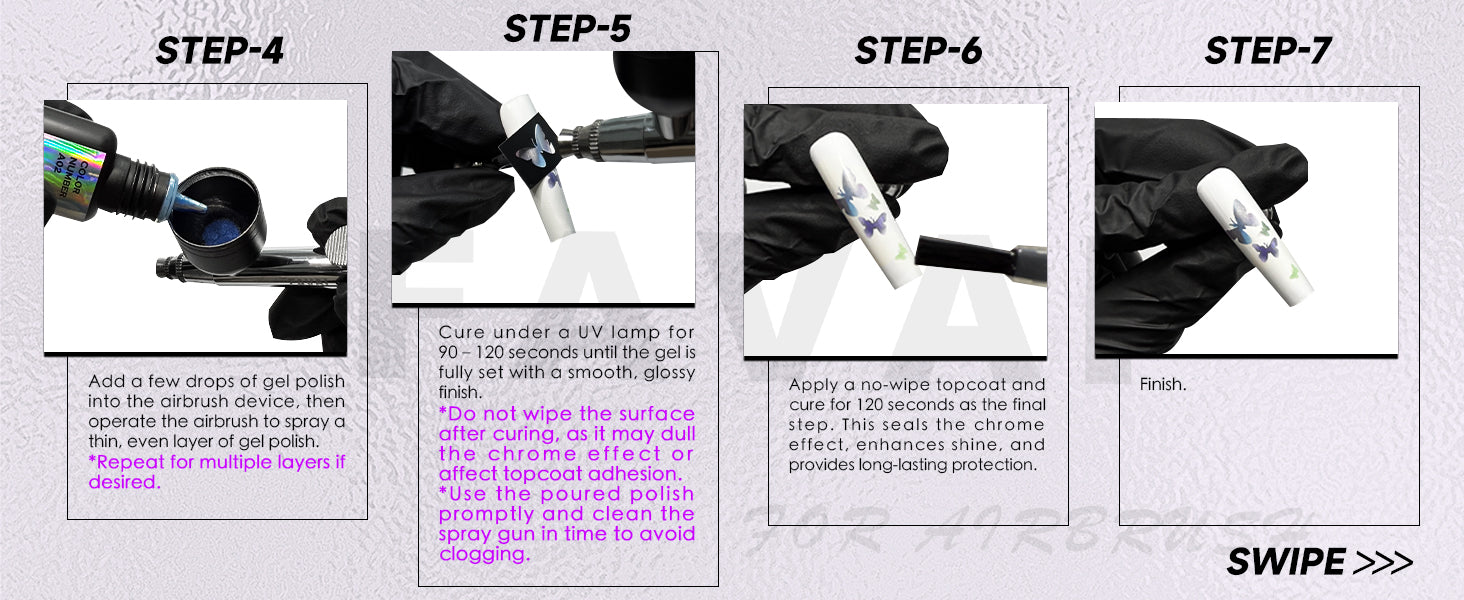 STEP-4

COLOR NUMBER A04

Add a few drops of gel polish into the airbrush device, then operate the airbrush to spray a thin, even layer of gel polish.
*Repeat for multiple layers if desired.

STEP-5

Cure under a UV lamp for 90 – 120 seconds until the gel is fully set with a smooth, glossy finish.
*Do not wipe the surface after curing, as it may dull the chrome effect or affect topcoat adhesion.
*Use the poured polish promptly and clean the spray gun in time to avoid clogging.

STEP-6

Apply a no-wipe topcoat and cure for 120 seconds as the final step. This seals the chrome effect, enhances shine, and provides long-lasting protection.

STEP-7

Finish.

FOR AIRBRUSH

SWIPE >>>